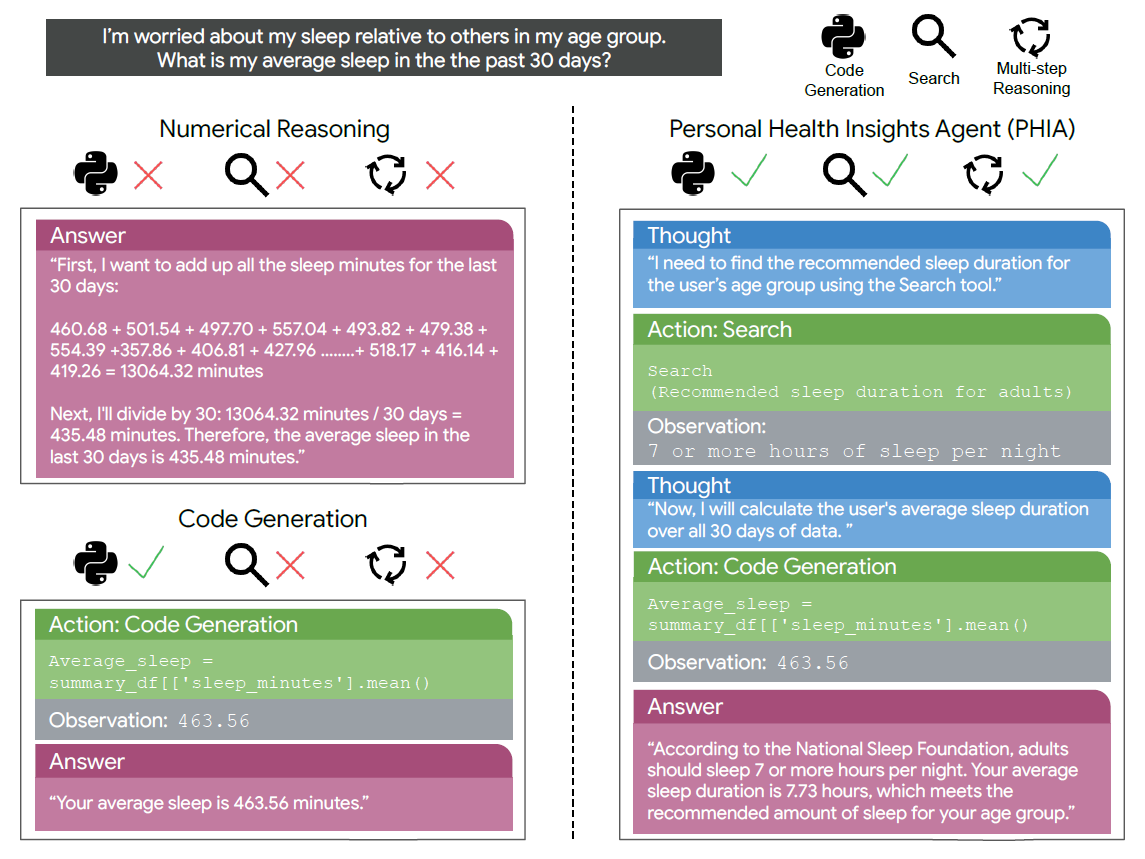 I'm worried about my sleep relative to others in my age group. What is my average sleep in the the past 30 days?

Code Generation

Search

Multi-step Reasoning

Numerical Reasoning

Answer

"First, I want to add up all the sleep minutes for the last 30 days:

460.68 + 501.54 + 497.70 + 557.04 + 493.82 + 479.38 + 554.39 +357.86 + 406.81 + 427.96 ........+ 518.17 + 416.14 + 419.26 = 13064.32 minutes

Next, I'll divide by 30: 13064.32 minutes / 30 days = 435.48 minutes. Therefore, the average sleep in the last 30 days is 435.48 minutes."

Code Generation

Action: Code Generation

Average_sleep = summary_df[['sleep_minutes'].mean()

Observation: 463.56

Answer

"Your average sleep is 463.56 minutes."

Personal Health Insights Agent (PHIA)

Thought

"I need to find the recommended sleep duration for the user's age group using the Search tool."

Action: Search

Search (Recommended sleep duration for adults)

Observation:

7 or more hours of sleep per night

Thought

"Now, I will calculate the user's average sleep duration over all 30 days of data. "

Action: Code Generation

Average_sleep = summary_df[['sleep_minutes'].mean()

Observation: 463.56

Answer

"According to the National Sleep Foundation, adults should sleep 7 or more hours per night. Your average sleep duration is 7.73 hours, which meets the recommended amount of sleep for your age group."