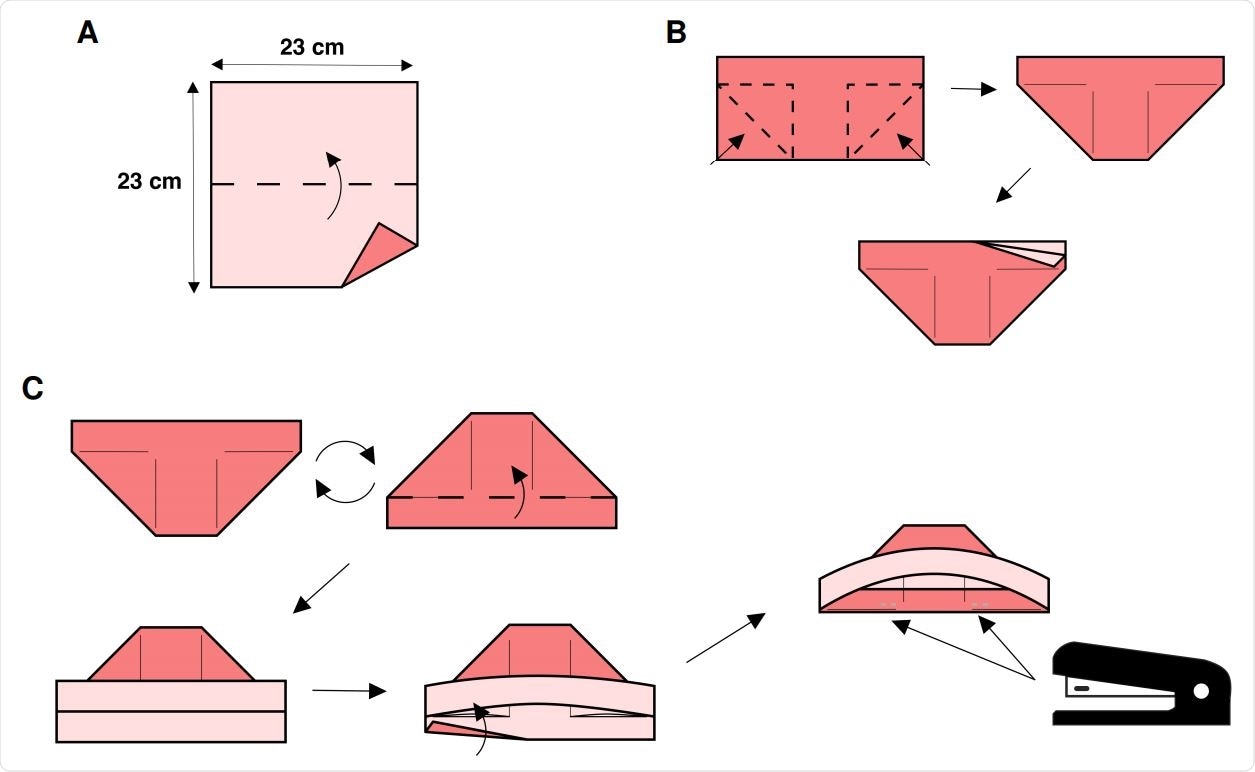 A

23 cm

23 cm

B

C