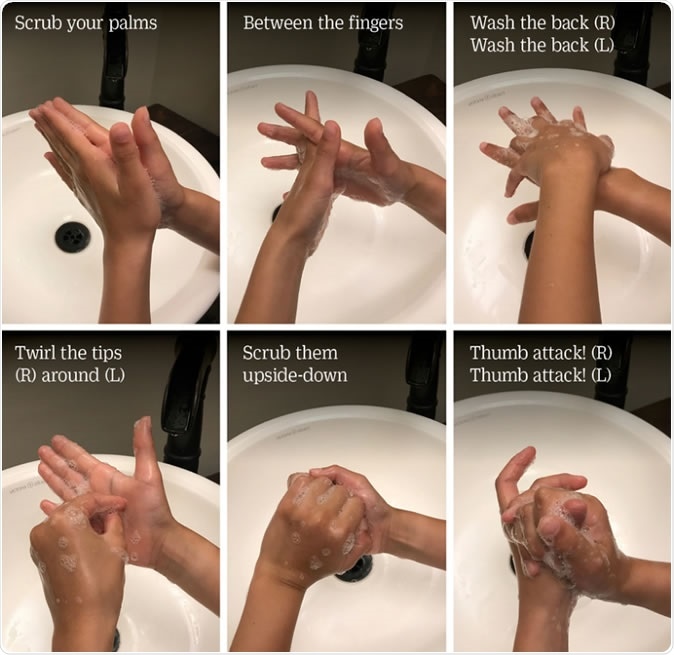 Scrub your palms

Between the fingers

Wash the back (R)
Wash the back (L)

Twirl the tips
(R) around (L)

Scrub them
upside-down

Thumb attack! (R)
Thumb attack! (L)